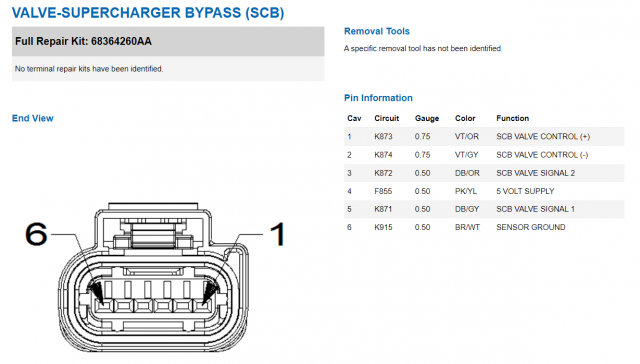 VALVE-SUPERCHARGER BYPASS (SCB)

Full Repair Kit: 68364260AA

No terminal repair kits have been identified.

End View

6

1

Removal Tools

A specific removal tool has not been identified.

Pin Information

| Cav | Circuit | Gauge | Color | Function |
|---|---|---|---|---|
| 1 | K873 | 0.75 | VT/OR | SCB VALVE CONTROL (+) |
| 2 | K874 | 0.75 | VT/GY | SCB VALVE CONTROL (-) |
| 3 | K872 | 0.50 | DB/OR | SCB VALVE SIGNAL 2 |
| 4 | F855 | 0.50 | PK/YL | 5 VOLT SUPPLY |
| 5 | K871 | 0.50 | DB/GY | SCB VALVE SIGNAL 1 |
| 6 | K915 | 0.50 | BR/WT | SENSOR GROUND |