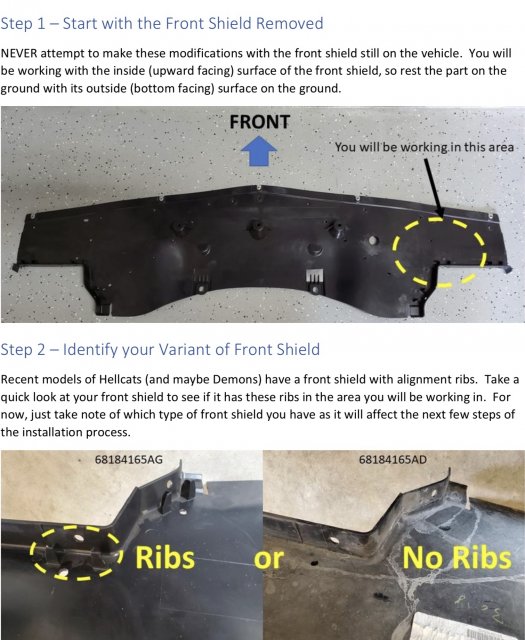 Step 1 – Start with the Front Shield Removed

NEVER attempt to make these modifications with the front shield still on the vehicle. You will be working with the inside (upward facing) surface of the front shield, so rest the part on the ground with its outside (bottom facing) surface on the ground.

FRONT

You will be working in this area

Step 2 – Identify your Variant of Front Shield

Recent models of Hellcats (and maybe Demons) have a front shield with alignment ribs. Take a quick look at your front shield to see if it has these ribs in the area you will be working in. For now, just take note of which type of front shield you have as it will affect the next few steps of the installation process.

68184165AG

68184165AD

Ribs

or

No Ribs